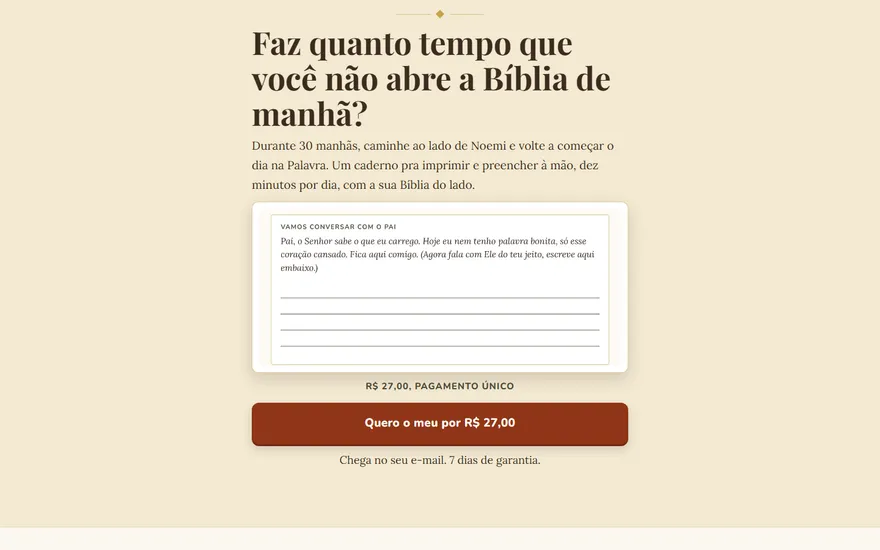 Faz quanto tempo que você não abre a Bíblia de manhã?

Durante 30 manhãs, caminhe ao lado de Noemi e volte a começar o dia na Palavra. Um caderno pra imprimir e preencher à mão, dez minutos por dia, com a sua Bíblia do lado.

VAMOS CONVERSAR COM O PAI

Pai, o Senhor sabe o que eu carrego. Hoje eu nem tenho palavra bonita, só esse coração cansado. Fica aqui comigo. (Agora fala com Ele do teu jeito, escreve aqui embaixo.)

R$ 27,00, PAGAMENTO ÚNICO

Quero o meu por R$ 27,00

Chega no seu e-mail. 7 dias de garantia.